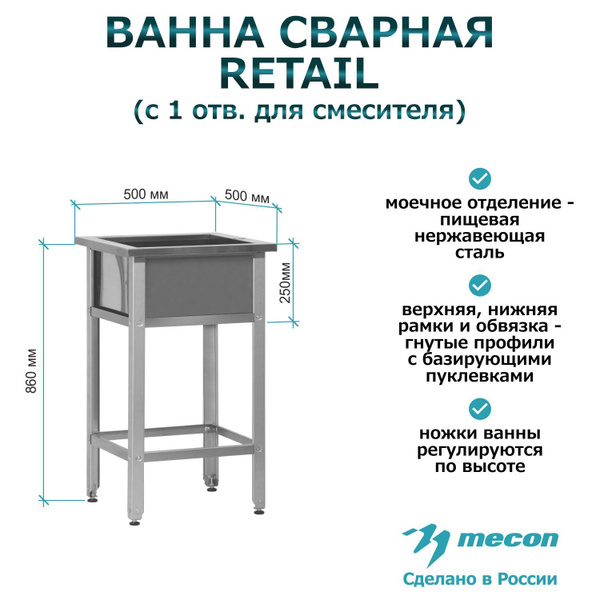 ВАННА СВАРНАЯ RETAIL
(с 1 отв. для смесителя)

500 мм
500 мм
250мм
860 мм

моечное отделение - пищевая нержавеющая сталь

верхняя, нижняя рамки и обвязка - гнутые профили с базирующими пуклевками

ножки ванны регулируются по высоте

mecon
Сделано в России